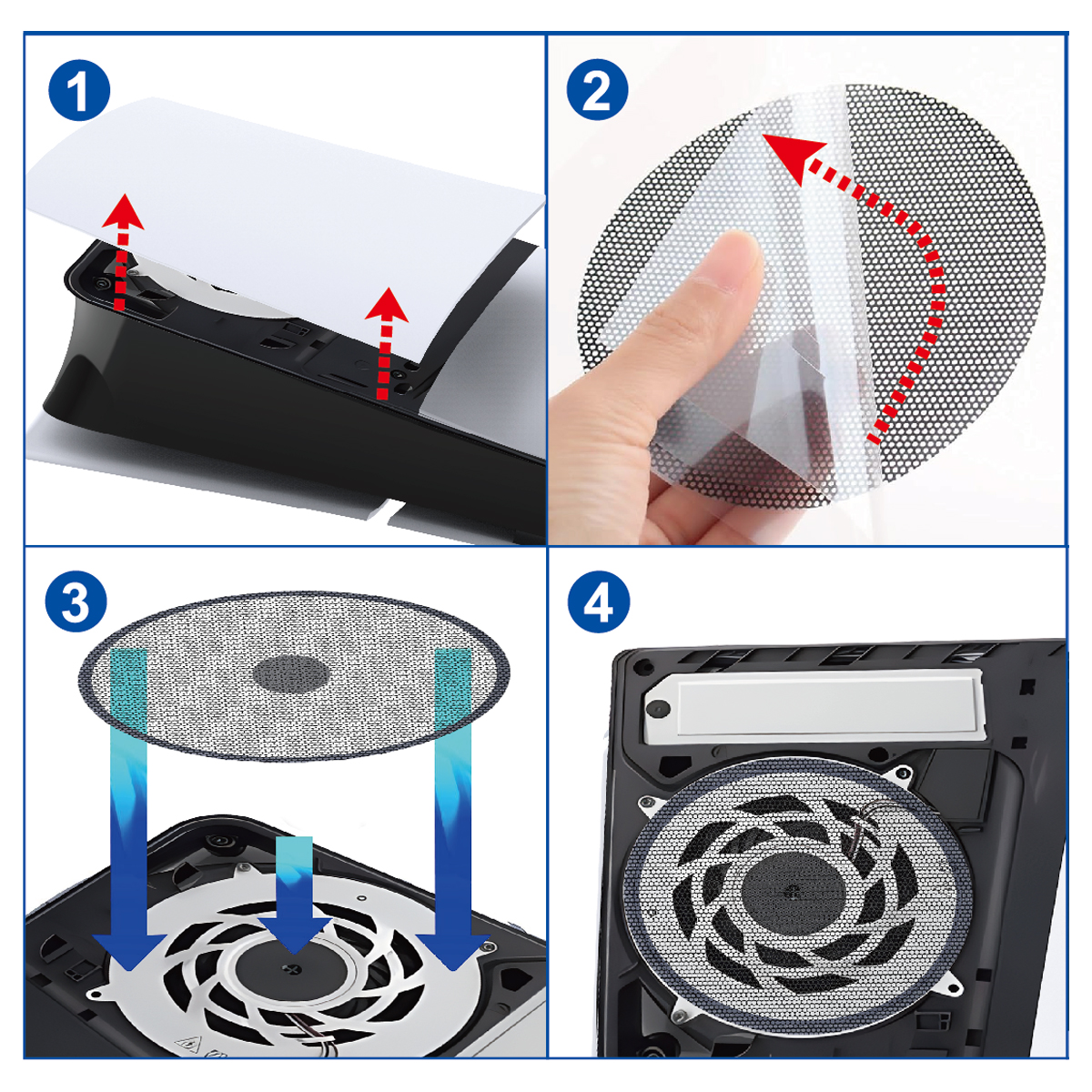 1

2

3

4